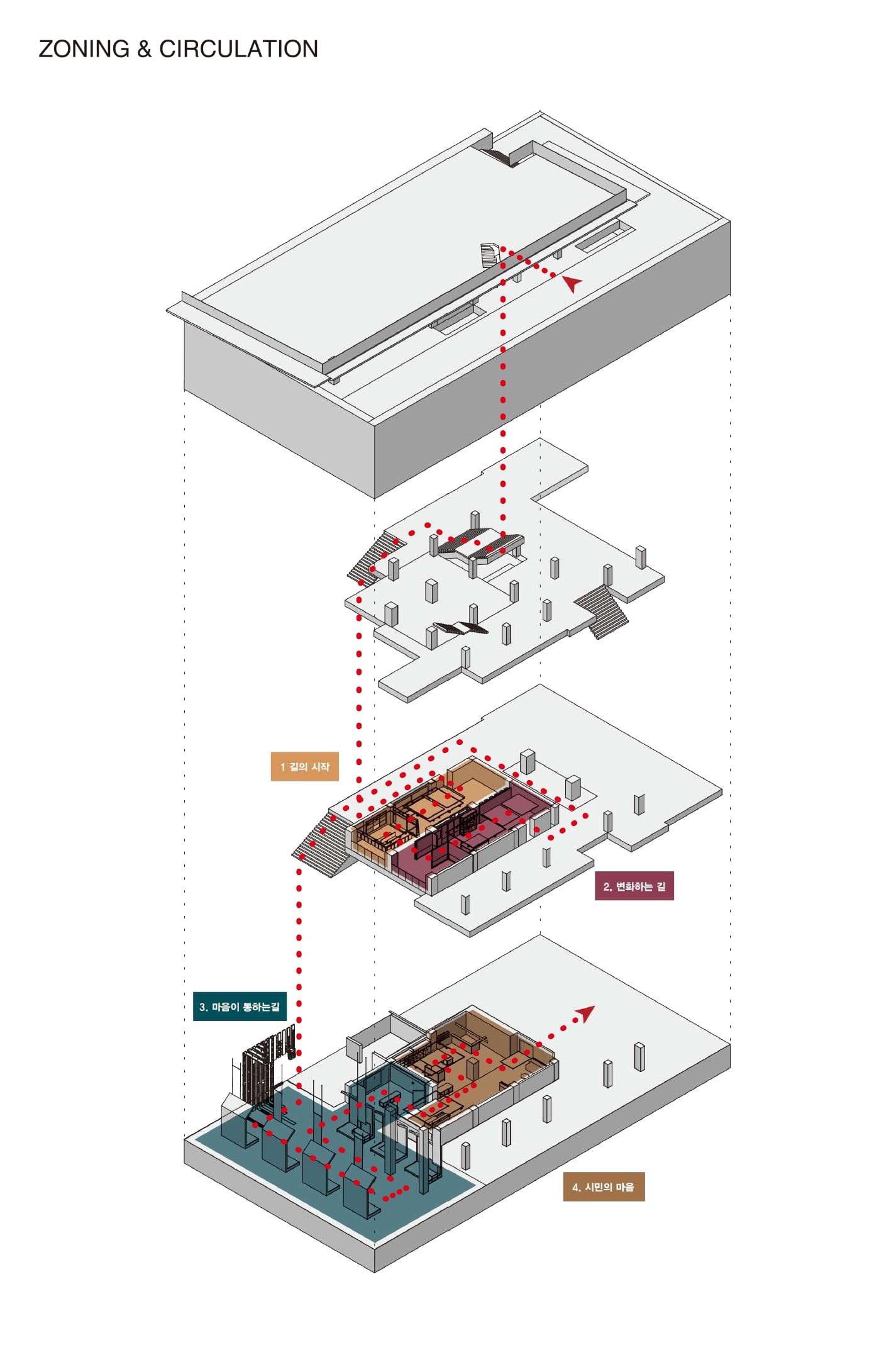 ZONING & CIRCULATION

1 길의 시작

2. 변화하는 길

3. 마음이 통하는길

4. 시민의 마음